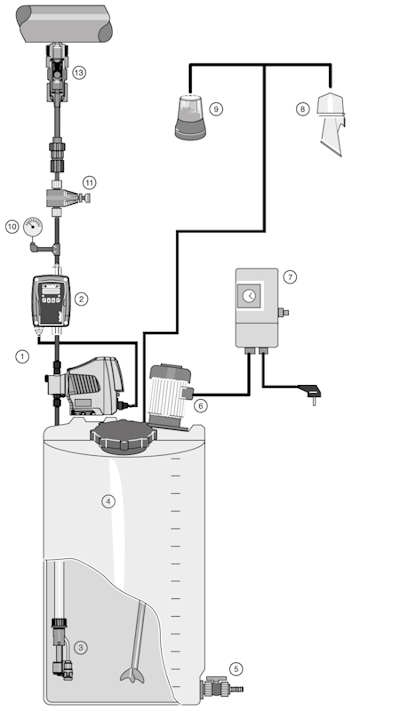 13
9
8
11
10
2
7
1
6
4
3
5